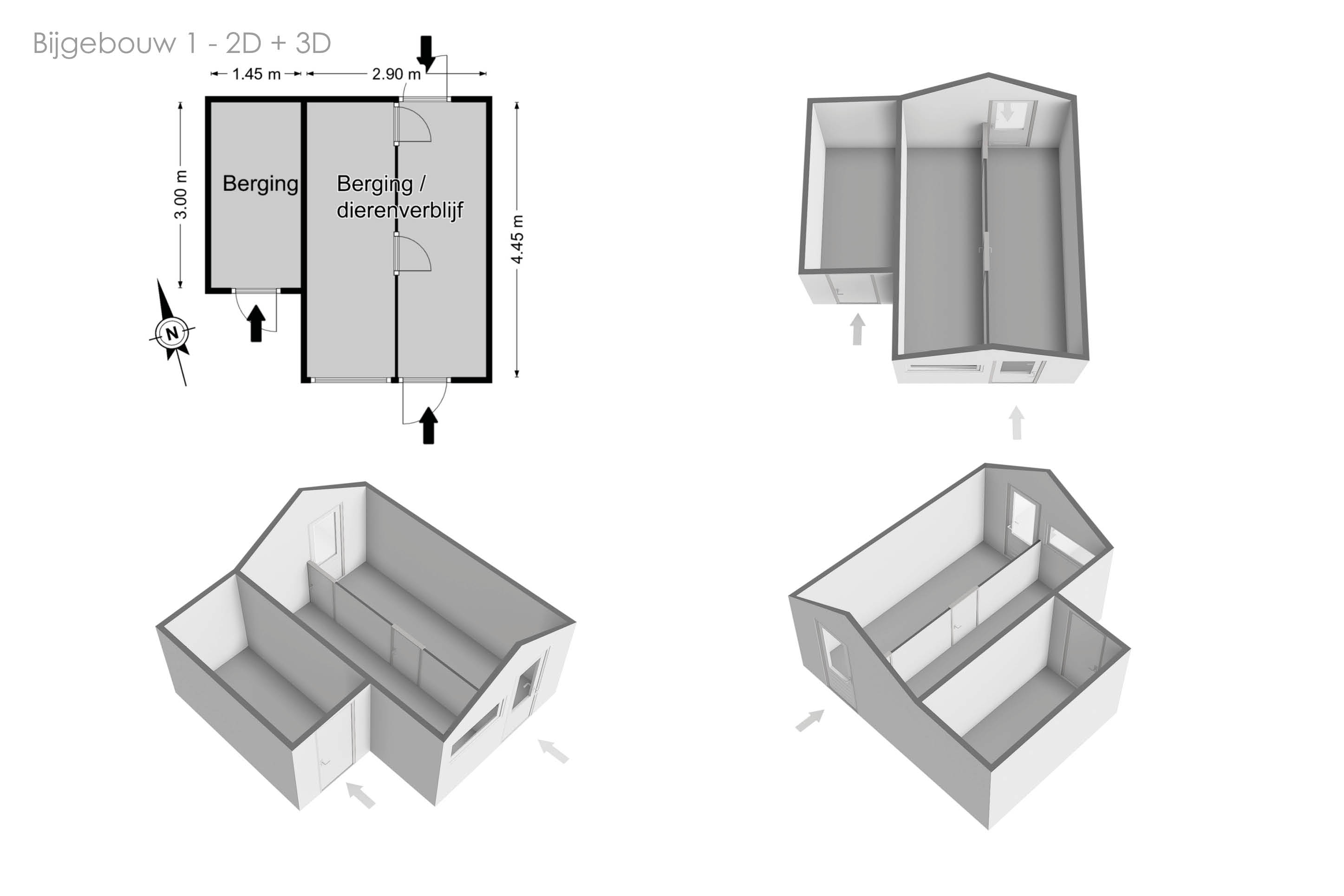 Bijgebouw 1 - 2D + 3D

1.45 m

2.90 m

3.00 m

Berging

Berging / dierenverblijf

4.45 m

N